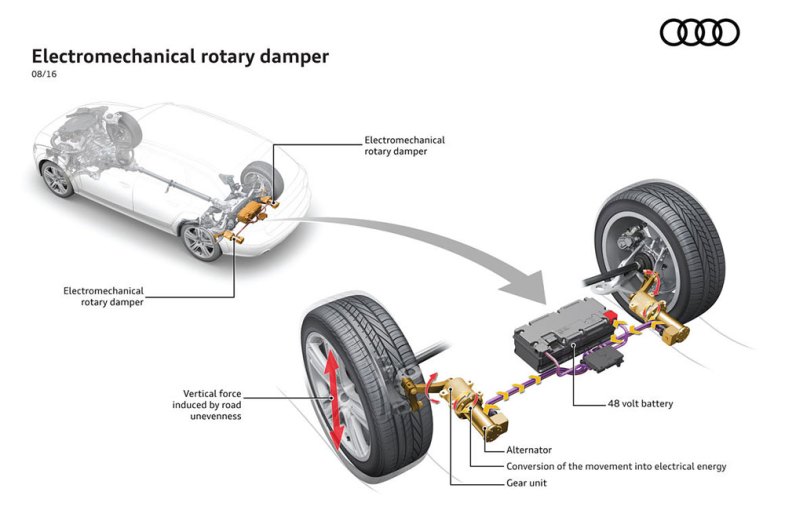 Electromechanical rotary damper
08/16

Electromechanical rotary damper

Electromechanical rotary damper

Vertical force induced by road unevenness

48 volt battery

Alternator

Conversion of the movement into electrical energy

Gear unit